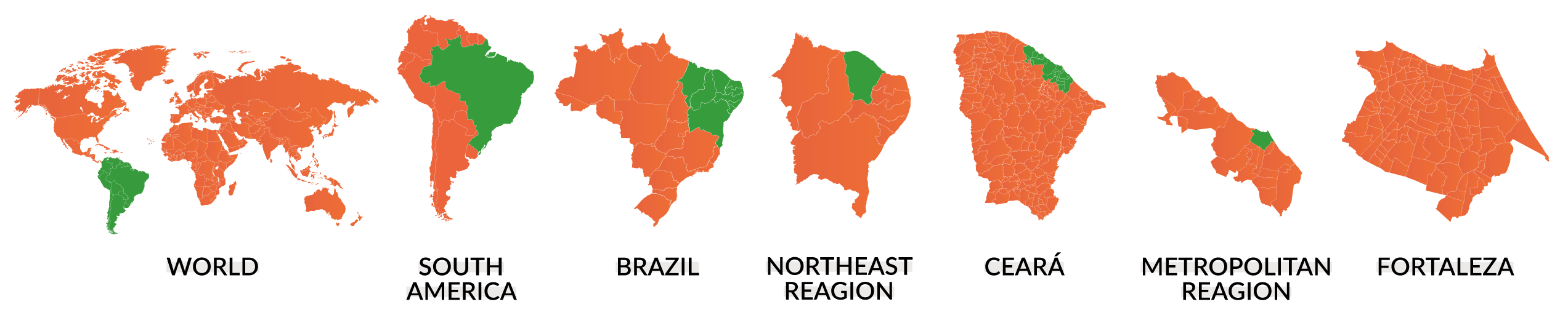 WORLD

SOUTH AMERICA

BRAZIL

NORTHEAST REAGION

CEARÁ

METROPOLITAN REAGION

FORTALEZA